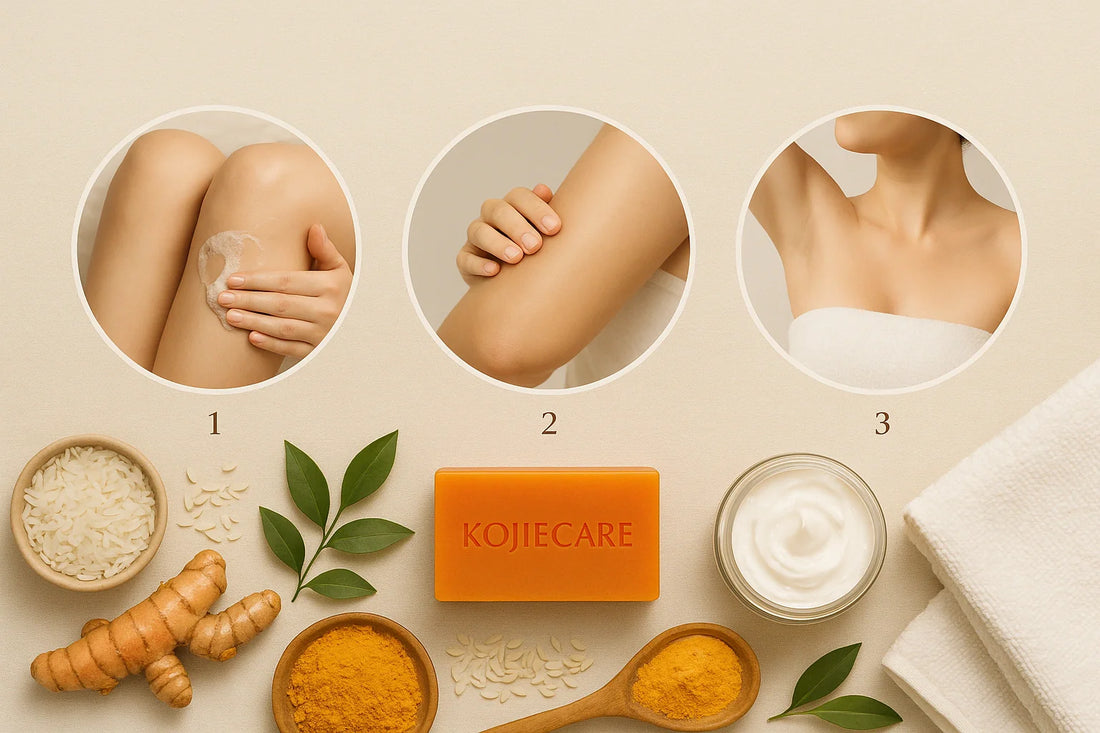 1

2

3

KOJIECARE