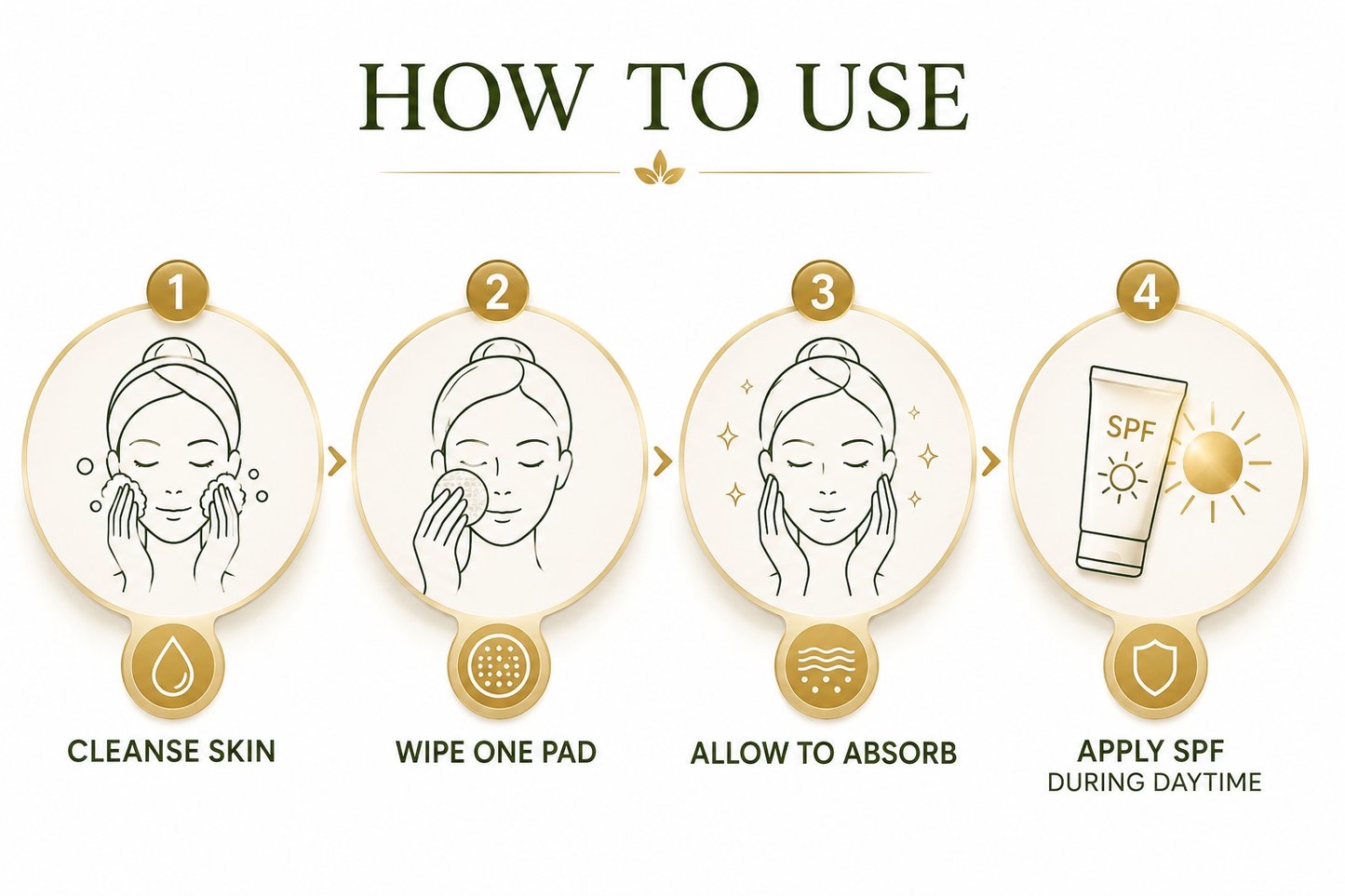 HOW TO USE

1

CLEANSE SKIN

2

WIPE ONE PAD

3

ALLOW TO ABSORB

4

SPF

APPLY SPF
DURING DAYTIME